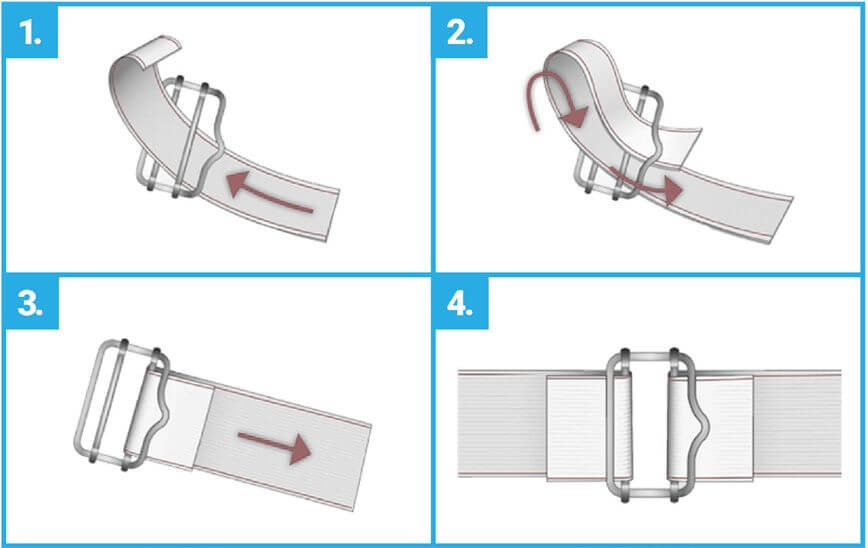 1.

2.

3.

4.