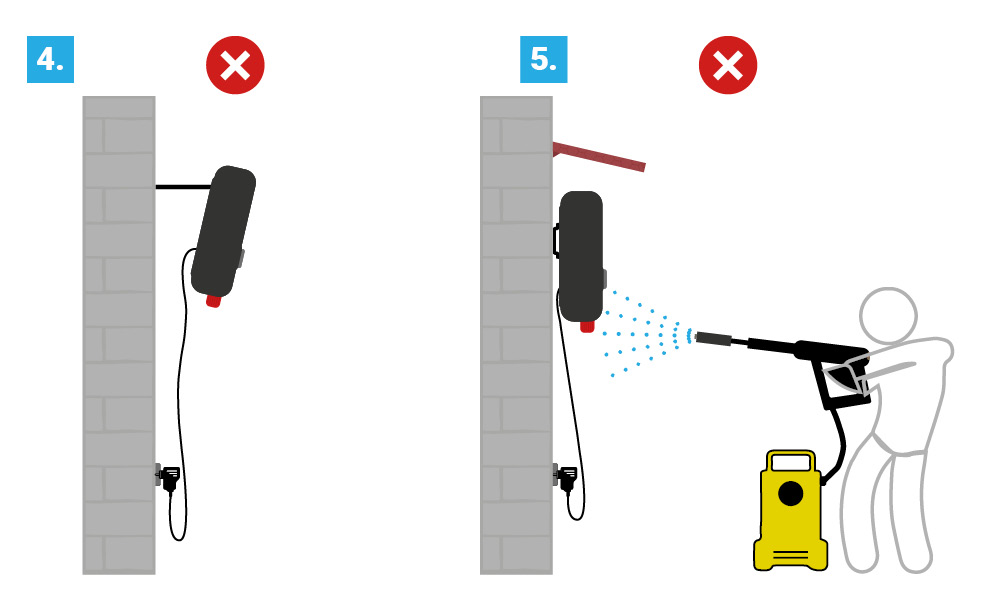 4.

5.